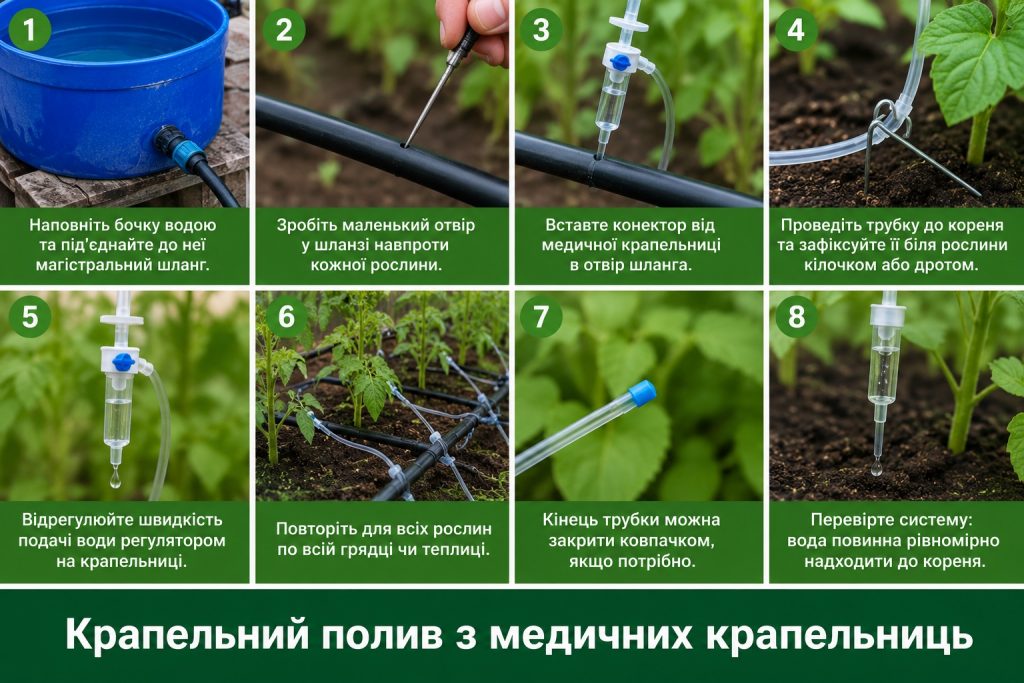 1
Наповніть бочку водою та під'єднайте до неї магістральний шланг.

2
Зробіть маленький отвір у шланзі навпроти кожної рослини.

3
Вставте конектор від медичної крапельниці в отвір шланга.

4
Проведіть трубку до кореня та зафіксуйте її біля рослини кілочком або дротом.

5
Відрегулюйте швидкість подачі води регулятором на крапельниці.

6
Повторіть для всіх рослин по всій грядці чи теплиці.

7
Кінець трубки можна закрити ковпачком, якщо потрібно.

8
Перевірте систему: вода повинна рівномірно надходити до кореня.

Крапельний полив з медичних крапельниць