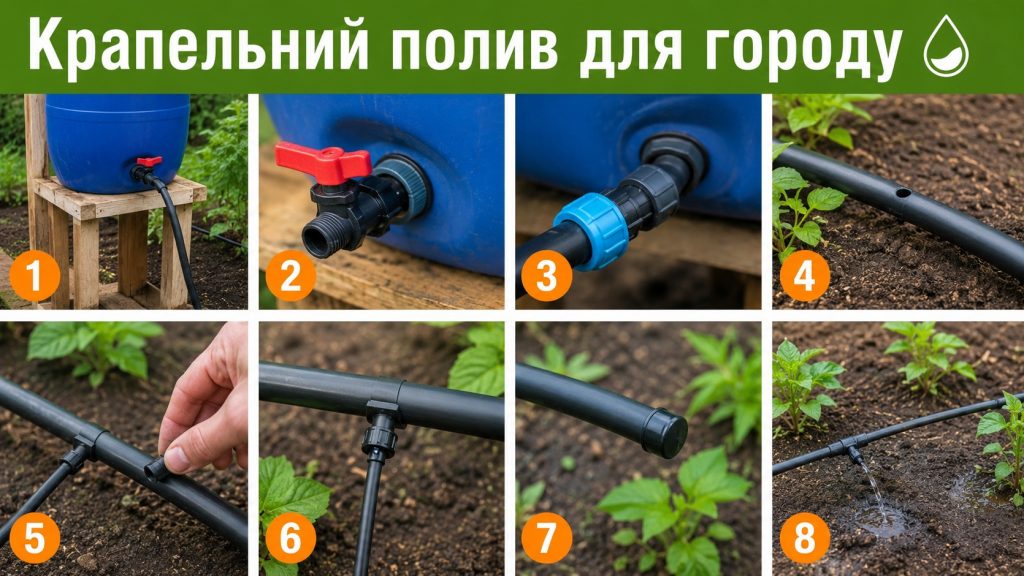 Крапельний полив для городу

1

2

3

4

5

6

7

8